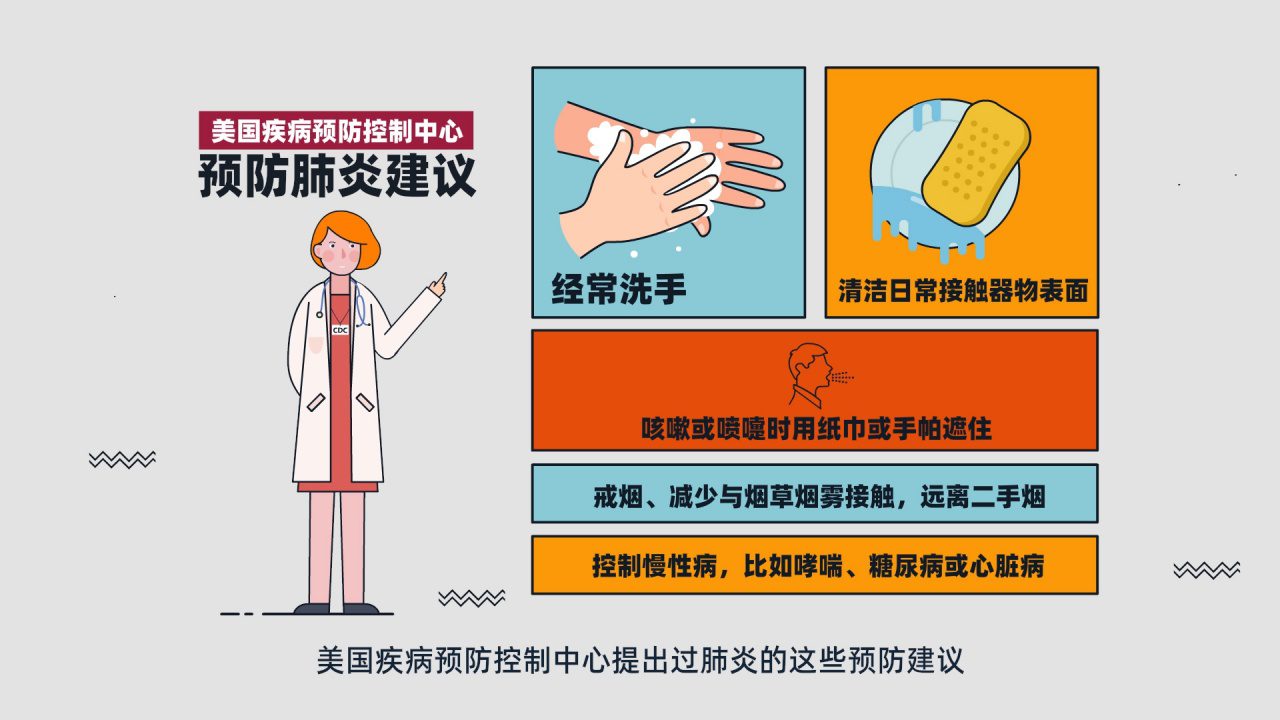 美国疾病预防控制中心
预防肺炎建议

CDC

经常洗手

清洁日常接触器物表面

咳嗽或喷嚏时用纸巾或手帕遮住

戒烟、减少与烟草烟雾接触，远离二手烟

控制慢性病，比如哮喘、糖尿病或心脏病

美国疾病预防控制中心提出过肺炎的这些预防建议